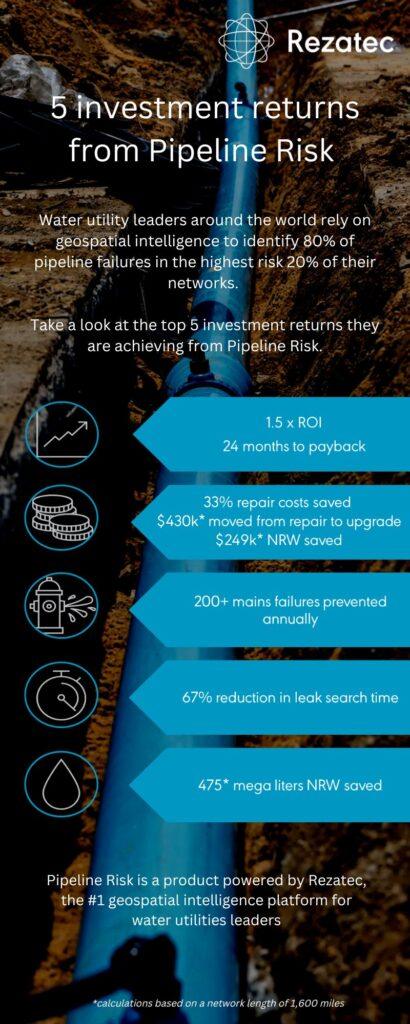 Rezatec

5 investment returns from Pipeline Risk

Water utility leaders around the world rely on geospatial intelligence to identify 80% of pipeline failures in the highest risk 20% of their networks.

Take a look at the top 5 investment returns they are achieving from Pipeline Risk.

1.5 x ROI
24 months to payback

33% repair costs saved
$430k* moved from repair to upgrade
$249k* NRW saved

200+ mains failures prevented annually

67% reduction in leak search time

475* mega liters NRW saved

Pipeline Risk is a product powered by Rezatec, the #1 geospatial intelligence platform for water utilities leaders

*calculations based on a network length of 1,600 miles